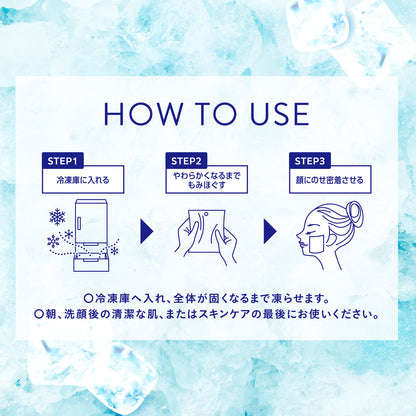 HOW TO USE

STEP1
冷凍庫に入れる

STEP2
やわらかくなるまでもみほぐす

STEP3
顔にのせ密着させる

○冷凍庫へ入れ、全体が固くなるまで凍らせます。
○朝、洗顔後の清潔な肌、またはスキンケアの最後にお使いください。