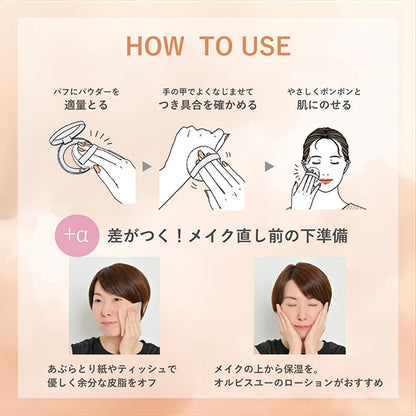 HOW TO USE

パフにパウダーを
適量とる

手の甲でよくなじませて
つき具合を確かめる

やさしくポンポンと
肌にのせる

+α 差がつく！メイク直し前の下準備

あぶらとり紙やティッシュで
優しく余分な皮脂をオフ

メイクの上から保湿を。
オルビスユーのローションがおすすめ