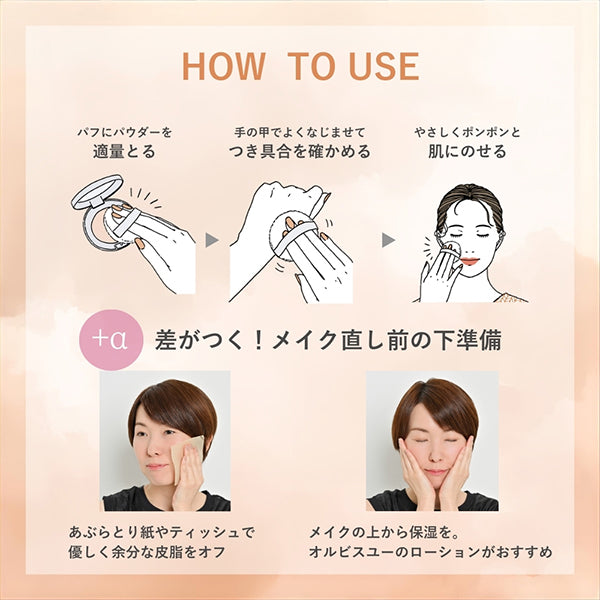 HOW TO USE

パフにパウダーを
適量とる

手の甲でよくなじませて
つき具合を確かめる

やさしくポンポンと
肌にのせる

+α 差がつく！メイク直し前の下準備

あぶらとり紙やティッシュで
優しく余分な皮脂をオフ

メイクの上から保湿を。
オルビスユーのローションがおすすめ