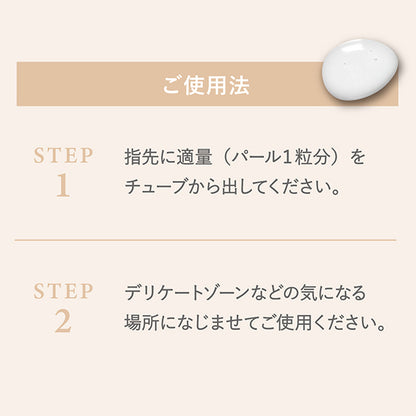 ご使用法

STEP
1

指先に適量（パール1粒分）をチューブから出してください。

STEP
2

デリケートゾーンなどの気になる場所になじませてご使用ください。