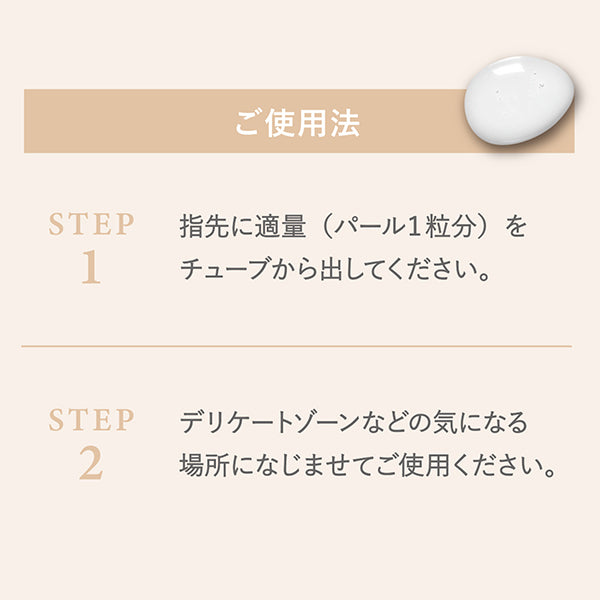 ご使用法

STEP
1

指先に適量（パール1粒分）をチューブから出してください。

STEP
2

デリケートゾーンなどの気になる場所になじませてご使用ください。