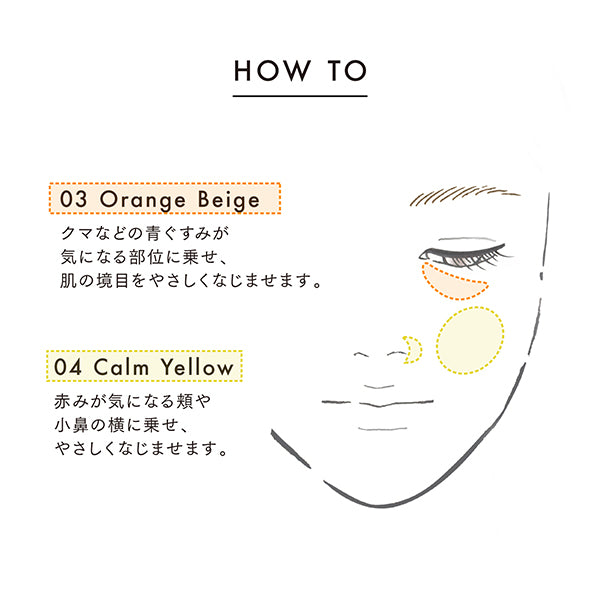 HOW TO

03 Orange Beige

クマなどの青ぐすみが
気になる部位に乗せ、
肌の境目をやさしくなじませます。

04 Calm Yellow

赤みが気になる頬や
小鼻の横に乗せ、
やさしくなじませます。