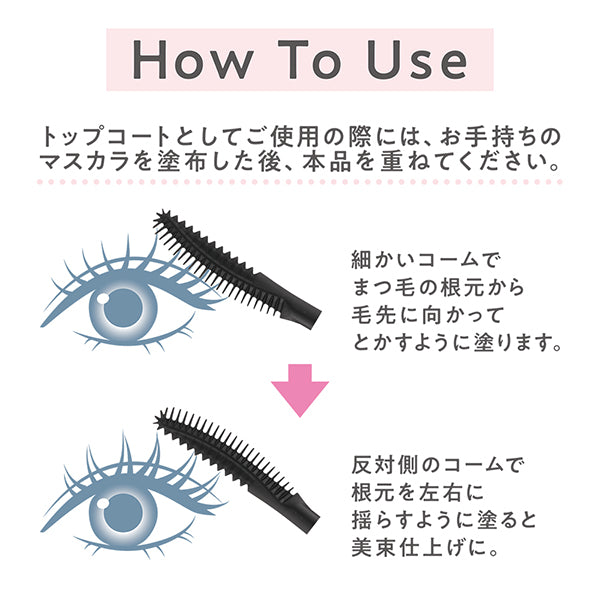 How To Use

トップコートとしてご使用の際には、お手持ちのマスカラを塗布した後、本品を重ねてください。

細かいコームでまつ毛の根元から毛先に向かってとかすように塗ります。

反対側のコームで根元を左右に揺らすように塗ると美束仕上げに。