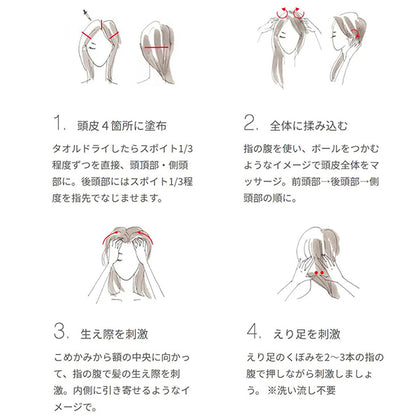 1. 頭皮４箇所に塗布

タオルドライしたらスポイト1/3程度ずつを直接、頭頂部・側頭部に。後頭部にはスポイト1/3程度を指先でなじませます。

2. 全体に揉み込む

指の腹を使い、ボールをつかむようなイメージで頭皮全体をマッサージ。前頭部→後頭部→側頭部の順に。

3. 生え際を刺激

こめかみから額の中央に向かって、指の腹で髪の生え際を刺激。内側に引き寄せるようなイメージで。

4. えり足を刺激

えり足のくぼみを2〜3本の指の腹で押しながら刺激しましょう。※洗い流し不要