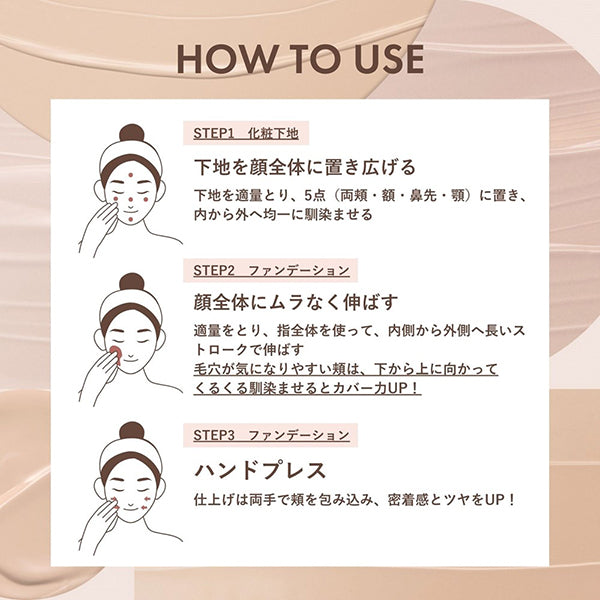 HOW TO USE

STEP1　化粧下地

下地を顔全体に置き広げる

下地を適量とり、5点（両頬・額・鼻先・顎）に置き、内から外へ均一に馴染ませる

STEP2　ファンデーション

顔全体にムラなく伸ばす

適量をとり、指全体を使って、内側から外側へ長いストロークで伸ばす
毛穴が気になりやすい頬は、下から上に向かってくるくる馴染ませるとカバー力UP！

STEP3　ファンデーション

ハンドプレス

仕上げは両手で頬を包み込み、密着感とツヤをUP！