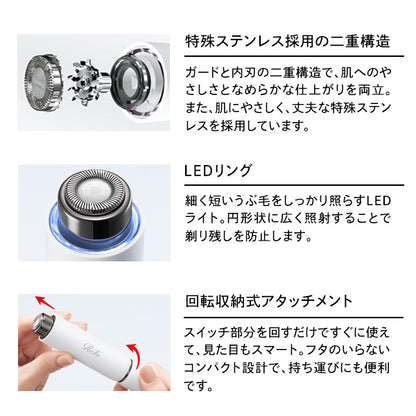 特殊ステンレス採用の二重構造

ガードと内刃の二重構造で、肌へのやさしさとなめらかな仕上がりを両立。また、肌にやさしく、丈夫な特殊ステンレスを採用しています。

LEDリング

細く短いうぶ毛をしっかり照らすLEDライト。円形状に広く照射することで剃り残しを防止します。

回転収納式アタッチメント

スイッチ部分を回すだけですぐに使えて、見た目もスマート。フタのいらないコンパクト設計で、持ち運びにも便利です。

ReFa