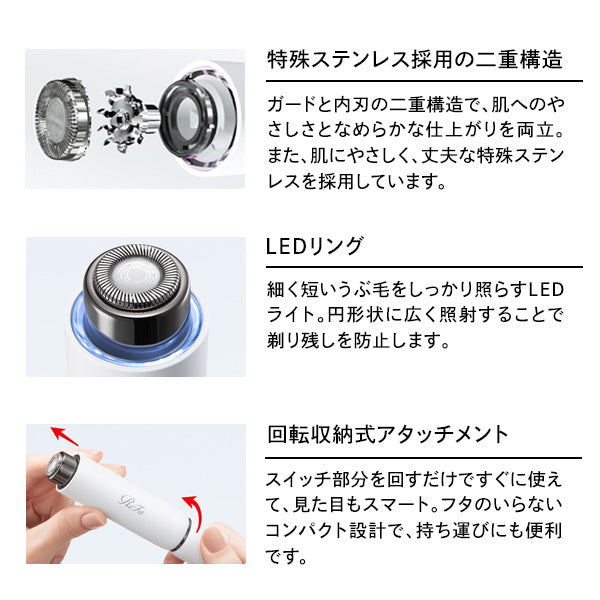 特殊ステンレス採用の二重構造

ガードと内刃の二重構造で、肌へのやさしさとなめらかな仕上がりを両立。また、肌にやさしく、丈夫な特殊ステンレスを採用しています。

LEDリング

細く短いうぶ毛をしっかり照らすLEDライト。円形状に広く照射することで剃り残しを防止します。

ReFa

回転収納式アタッチメント

スイッチ部分を回すだけですぐに使えて、見た目もスマート。フタのいらないコンパクト設計で、持ち運びにも便利です。