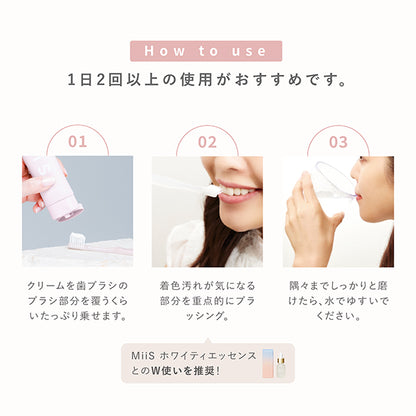 How to use

1日2回以上の使用がおすすめです。

01

クリームを歯ブラシのブラシ部分を覆うくらいたっぷり乗せます。

02

着色汚れが気になる部分を重点的にブラッシング。

03

隅々までしっかりと磨けたら、水でゆすいでください。

MiiS ホワイティエッセンスとのW使いを推奨!