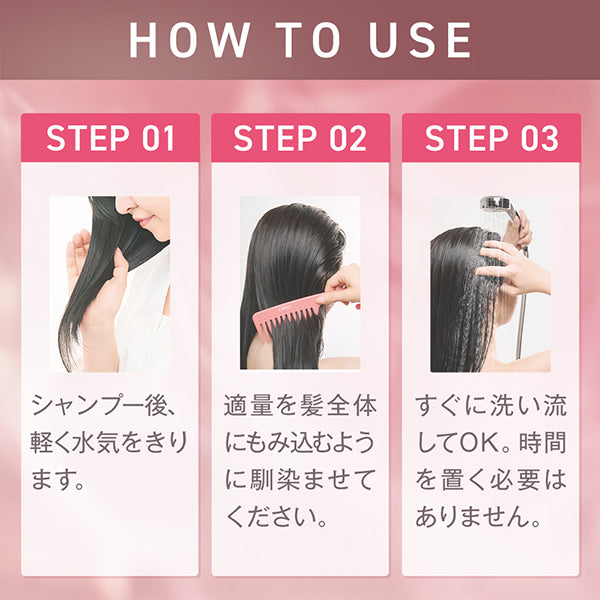 HOW TO USE

STEP 01

シャンプー後、軽く水気をきります。

STEP 02

適量を髪全体にもみ込むように馴染ませてください。

STEP 03

すぐに洗い流してOK。時間を置く必要はありません。