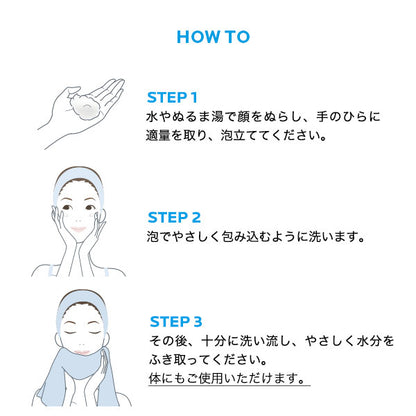 HOW TO

STEP 1
水やぬるま湯で顔をぬらし、手のひらに適量を取り、泡立ててください。

STEP 2
泡でやさしく包み込むように洗います。

STEP 3
その後、十分に洗い流し、やさしく水分をふき取ってください。
体にもご使用いただけます。