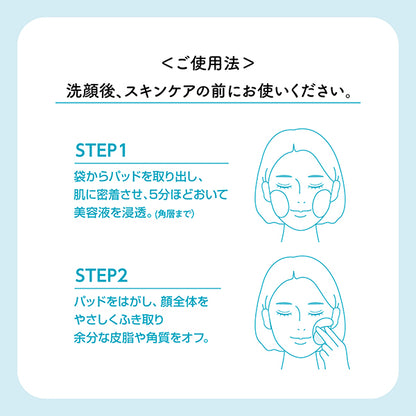 ＜ご使用法＞
洗顔後、スキンケアの前にお使いください。

STEP1
袋からパッドを取り出し、肌に密着させ、5分ほどおいて美容液を浸透。(角層まで)

STEP2
パッドをはがし、顔全体をやさしくふき取り余分な皮脂や角質をオフ。