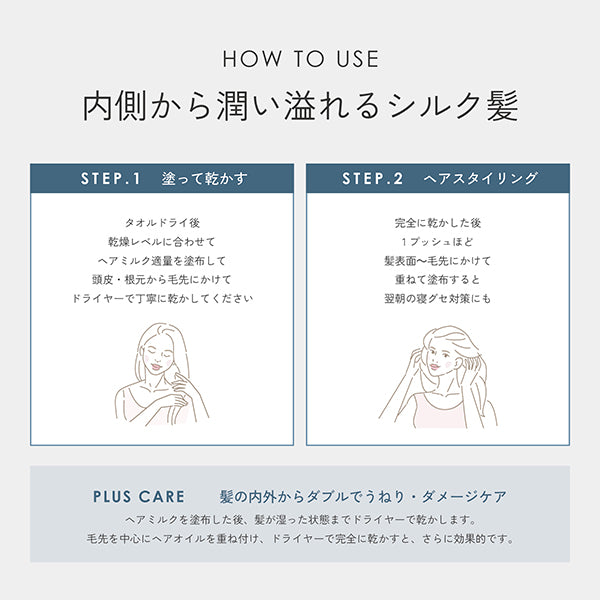 HOW TO USE

内側から潤い溢れるシルク髪

STEP.1　塗って乾かす

タオルドライ後
乾燥レベルに合わせて
ヘアミルク適量を塗布して
頭皮・根元から毛先にかけて
ドライヤーで丁寧に乾かしてください

STEP.2　ヘアスタイリング

完全に乾かした後
1プッシュほど
髪表面〜毛先にかけて
重ねて塗布すると
翌朝の寝グセ対策にも

PLUS CARE　髪の内外からダブルでうねり・ダメージケア

ヘアミルクを塗布した後、髪が湿った状態までドライヤーで乾かします。
毛先を中心にヘアオイルを重ね付け、ドライヤーで完全に乾かすと、さらに効果的です。