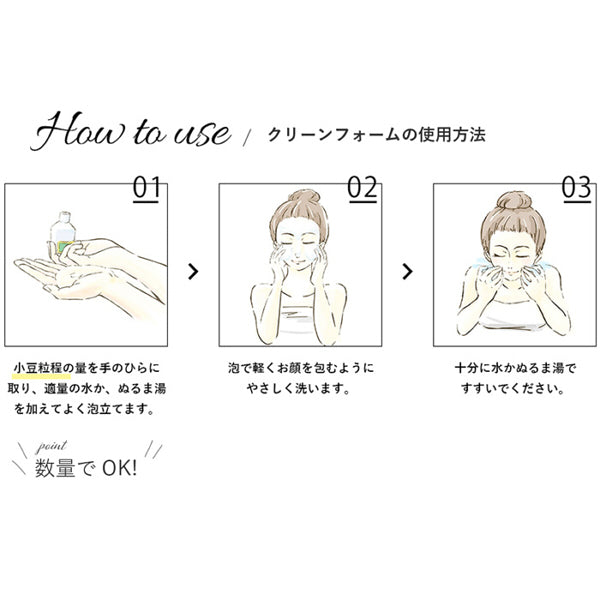 How to use / クリーンフォームの使用方法

01

小豆粒程の量を手のひらに取り、適量の水か、ぬるま湯を加えてよく泡立てます。

point
数量で OK!

02

泡で軽くお顔を包むようにやさしく洗います。

03

十分に水かぬるま湯ですすいでください。