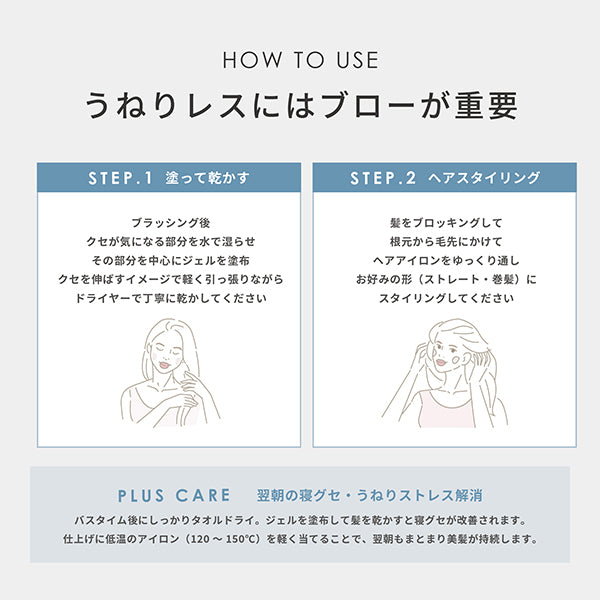 HOW TO USE

うねりレスにはブローが重要

STEP.1 塗って乾かす

ブラッシング後
クセが気になる部分を水で湿らせ
その部分を中心にジェルを塗布
クセを伸ばすイメージで軽く引っ張りながら
ドライヤーで丁寧に乾かしてください

STEP.2 ヘアスタイリング

髪をブロッキングして
根元から毛先にかけて
ヘアアイロンをゆっくり通し
お好みの形（ストレート・巻髪）に
スタイリングしてください

PLUS CARE 翌朝の寝グセ・うねりストレス解消

バスタイム後にしっかりタオルドライ。ジェルを塗布して髪を乾かすと寝グセが改善されます。
仕上げに低温のアイロン（120 ～ 150℃）を軽く当てることで、翌朝もまとまり美髪が持続します。