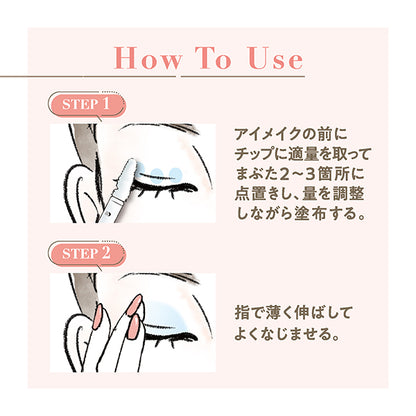 How To Use

STEP 1

アイメイクの前にチップに適量を取ってまぶた2～3箇所に点置きし、量を調整しながら塗布する。

STEP 2

指で薄く伸ばしてよくなじませる。