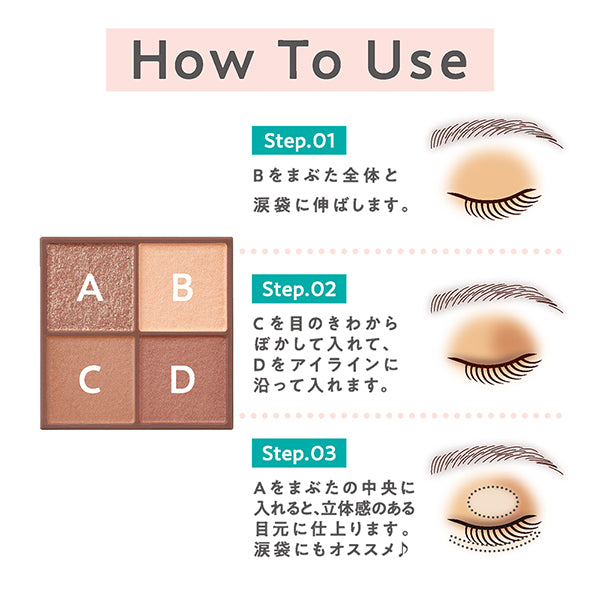 How To Use

A B C D

Step.01

Bをまぶた全体と涙袋に伸ばします。

Step.02

Cを目のきわからぼかして入れて、Dをアイラインに沿って入れます。

Step.03

Aをまぶたの中央に入れると、立体感のある目元に仕上ります。涙袋にもオススメ♪