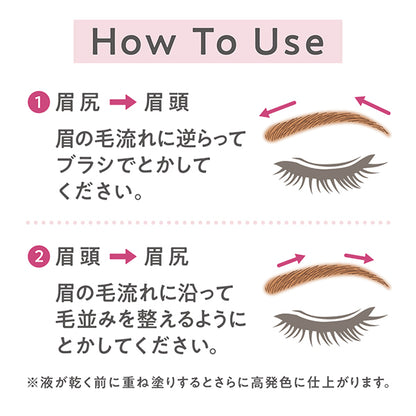 How To Use

1 眉尻 → 眉頭

眉の毛流れに逆らってブラシでとかしてください。

2 眉頭 → 眉尻

眉の毛流れに沿って毛並みを整えるようにとかしてください。

※液が乾く前に重ね塗りするとさらに高発色に仕上がります。