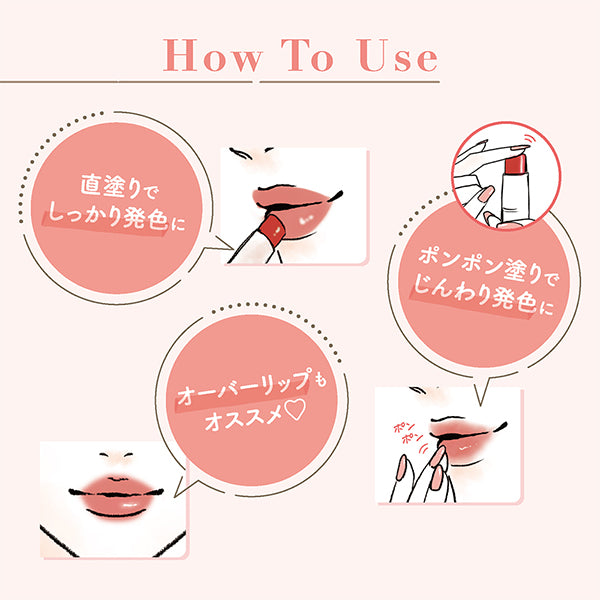 How To Use

直塗りで
しっかり発色に

ポンポン塗りで
じんわり発色に

オーバーリップも
オススメ♡

ポン
ポン