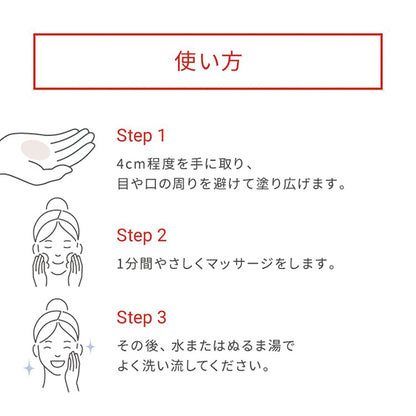 使い方

Step 1

4cm程度を手に取り、
目や口の周りを避けて塗り広げます。

Step 2

1分間やさしくマッサージをします。

Step 3

その後、水またはぬるま湯で
よく洗い流してください。