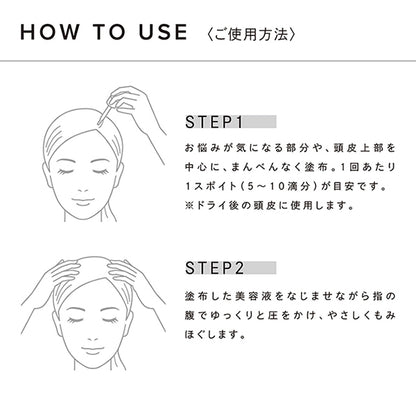 HOW TO USE 〈ご使用方法〉

STEP1

お悩みが気になる部分や、頭皮上部を中心に、まんべんなく塗布。1回あたり1スポイト（5～10滴分）が目安です。
※ドライ後の頭皮に使用します。

STEP2

塗布した美容液をなじませながら指の腹でゆっくりと圧をかけ、やさしくもみほぐします。