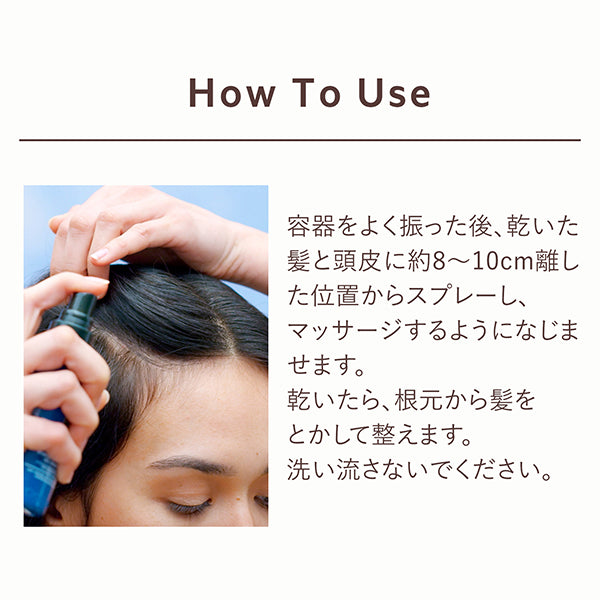 How To Use

容器をよく振った後、乾いた髪と頭皮に約8〜10cm離した位置からスプレーし、マッサージするようになじませます。
乾いたら、根元から髪をとかして整えます。
洗い流さないでください。