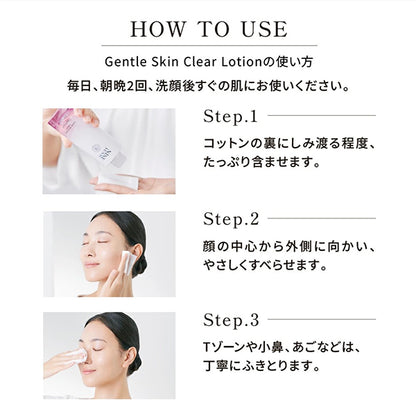 HOW TO USE

Gentle Skin Clear Lotionの使い方

毎日、朝晩2回、洗顔後すぐの肌にお使いください。

Step.1

コットンの裏にしみ渡る程度、たっぷり含ませます。

Step.2

顔の中心から外側に向かい、やさしくすべらせます。

Step.3

Tゾーンや小鼻、あごなどは、丁寧にふきとります。