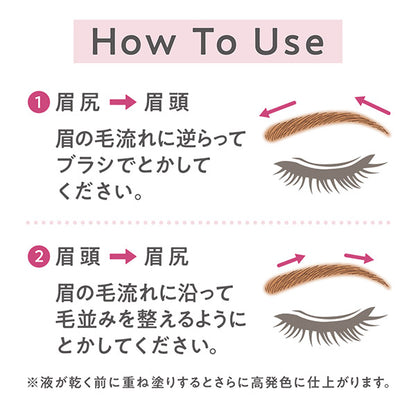 How To Use

1 眉尻 → 眉頭

眉の毛流れに逆らってブラシでとかしてください。

2 眉頭 → 眉尻

眉の毛流れに沿って毛並みを整えるようにとかしてください。

※液が乾く前に重ね塗りするとさらに高発色に仕上がります。