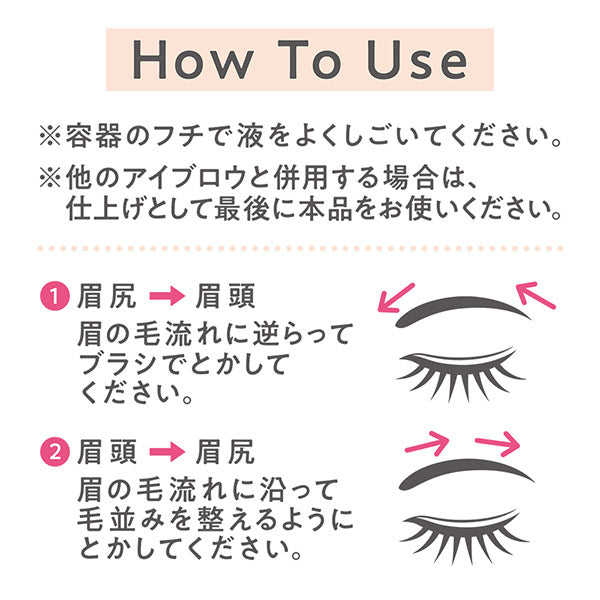 How To Use

※容器のフチで液をよくしごいてください。

※他のアイブロウと併用する場合は、仕上げとして最後に本品をお使いください。

1 眉尻 → 眉頭
眉の毛流れに逆らってブラシでとかしてください。

2 眉頭 → 眉尻
眉の毛流れに沿って毛並みを整えるようにとかしてください。