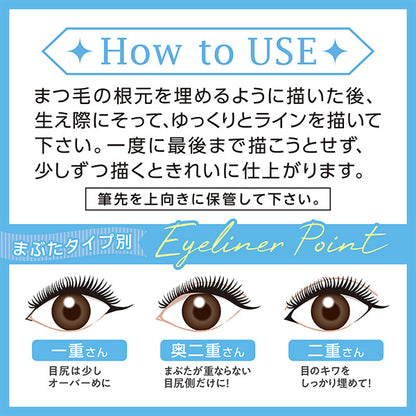 How to USE

まつ毛の根元を埋めるように描いた後、生え際にそって、ゆっくりとラインを描いて下さい。一度に最後まで描こうとせず、少しずつ描くときれいに仕上がります。

筆先を上向きに保管して下さい。

まぶたタイプ別 Eyeliner Point

一重さん
目尻は少しオーバーめに

奥二重さん
まぶたが重ならない目尻側だけに!

二重さん
目のキワをしっかり埋めて!