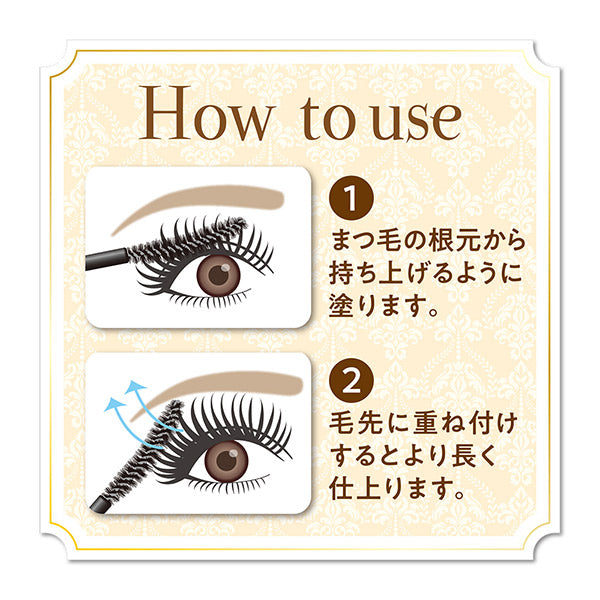 How to use

1
まつ毛の根元から持ち上げるように塗ります。

2
毛先に重ね付けするとより長く仕上ります。