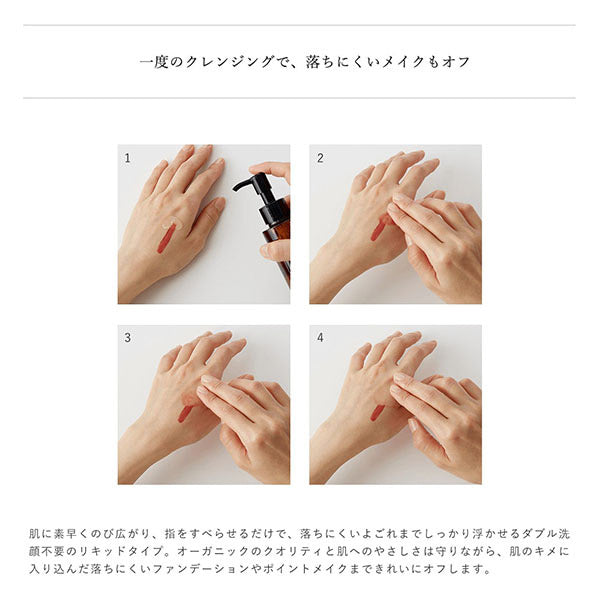 一度のクレンジングで、落ちにくいメイクもオフ

1

2

3

4

肌に素早くのび広がり、指をすべらせるだけで、落ちにくいよごれまでしっかり浮かせるダブル洗顔不要のリキッドタイプ。オーガニックのクオリティと肌へのやさしさは守りながら、肌のキメに入り込んだ落ちにくいファンデーションやポイントメイクまできれいにオフします。