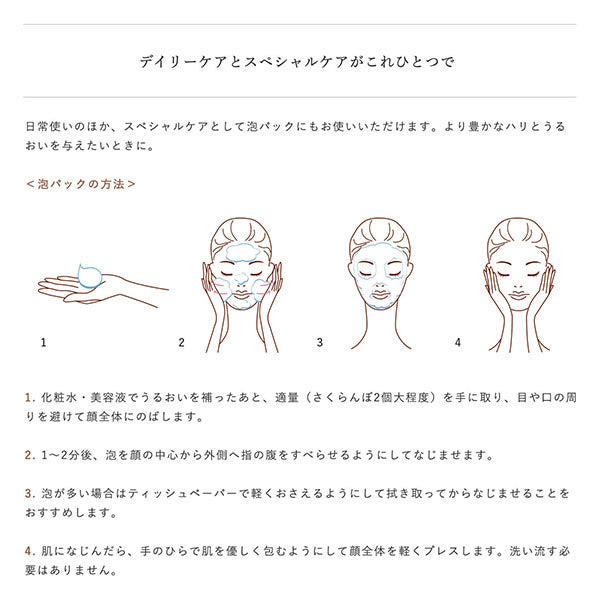 デイリーケアとスペシャルケアがこれひとつで

日常使いのほか、スペシャルケアとして泡パックにもお使いいただけます。より豊かなハリとうるおいを与えたいときに。

＜泡パックの方法＞

1

2

3

4

1. 化粧水・美容液でうるおいを補ったあと、適量（さくらんぼ2個大程度）を手に取り、目や口の周りを避けて顔全体にのばします。

2. 1〜2分後、泡を顔の中心から外側へ指の腹をすべらせるようにしてなじませます。

3. 泡が多い場合はティッシュペーパーで軽くおさえるようにして拭き取ってからなじませることをおすすめします。

4. 肌になじんだら、手のひらで肌を優しく包むようにして顔全体を軽くプレスします。洗い流す必要はありません。