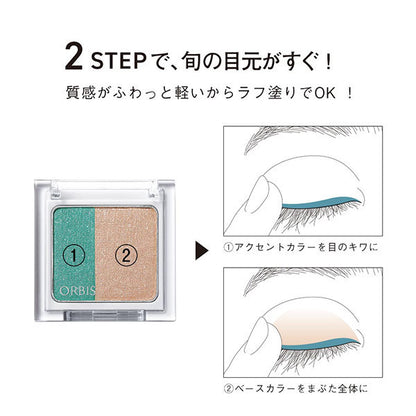 2 STEPで、旬の目元がすぐ！

質感がふわっと軽いからラフ塗りでOK ！

①

②

ORBIS

①アクセントカラーを目のキワに

②ベースカラーをまぶた全体に