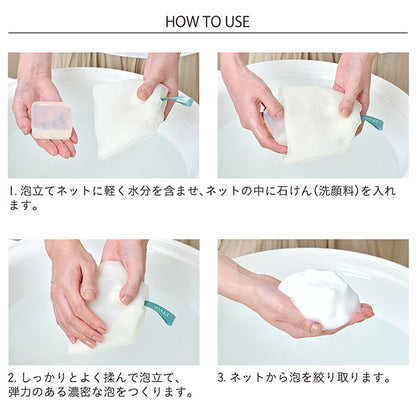 HOW TO USE

1. 泡立てネットに軽く水分を含ませ、ネットの中に石けん（洗顔料）を入れます。

2. しっかりとよく揉んで泡立て、弾力のある濃密な泡をつくります。

3. ネットから泡を絞り取ります。