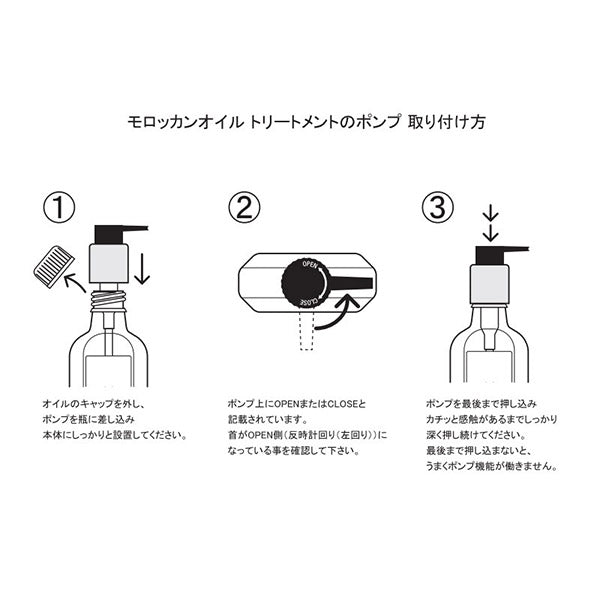 モロッカンオイル トリートメントのポンプ 取り付け方

①

オイルのキャップを外し、
ポンプを瓶に差し込み
本体にしっかりと設置してください。

②

OPEN
CLOSE

ポンプ上にOPENまたはCLOSEと
記載されています。
首がOPEN側（反時計回り（左回り））に
なっている事を確認して下さい。

③

ポンプを最後まで押し込み
カチッと感触があるまでしっかり
深く押し続けてください。
最後まで押し込まないと、
うまくポンプ機能が働きません。