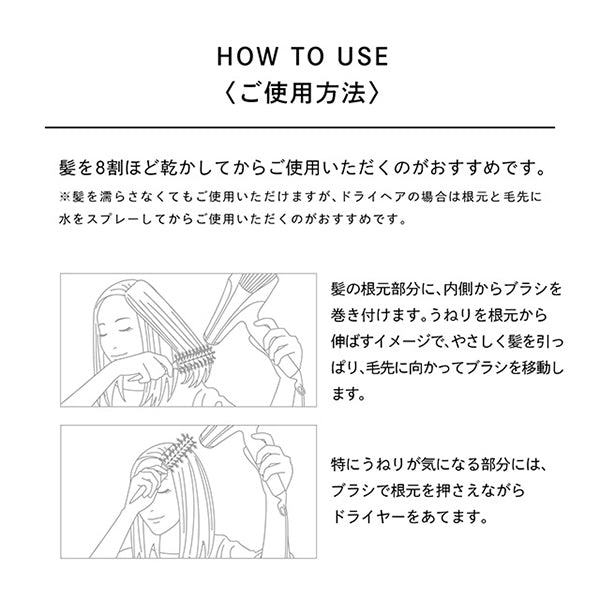 HOW TO USE
〈ご使用方法〉

髪を8割ほど乾かしてからご使用いただくのがおすすめです。
※髪を濡らさなくてもご使用いただけますが、ドライヘアの場合は根元と毛先に水をスプレーしてからご使用いただくのがおすすめです。

髪の根元部分に、内側からブラシを巻き付けます。うねりを根元から伸ばすイメージで、やさしく髪を引っぱり、毛先に向かってブラシを移動します。

特にうねりが気になる部分には、ブラシで根元を押さえながらドライヤーをあてます。