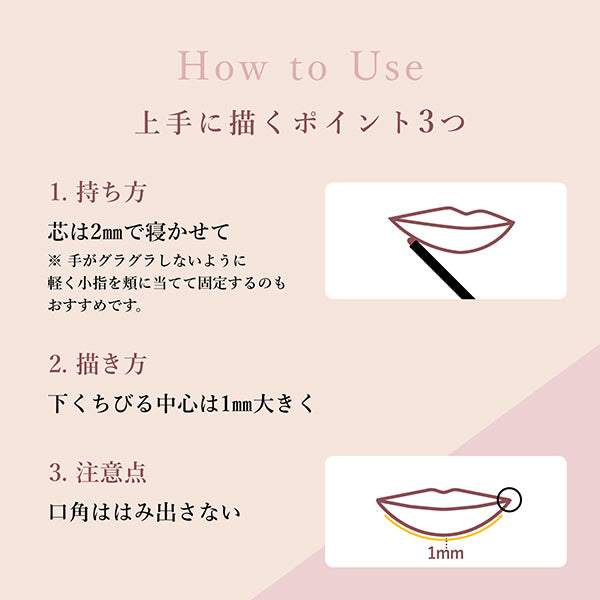 How to Use

上手に描くポイント3つ

1. 持ち方

芯は2㎜で寝かせて

※ 手がグラグラしないように軽く小指を頬に当てて固定するのもおすすめです。

2. 描き方

下くちびる中心は1㎜大きく

3. 注意点

口角ははみ出さない

1mm