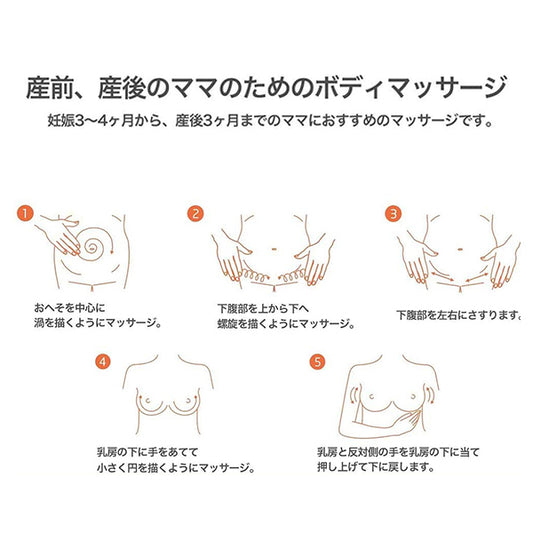 産前、産後のママのためのボディマッサージ

妊娠3〜4ヶ月から、産後3ヶ月までのママにおすすめのマッサージです。

1

おへそを中心に
渦を描くようにマッサージ。

2

下腹部を上から下へ
螺旋を描くようにマッサージ。

3

下腹部を左右にさすります。

4

乳房の下に手をあてて
小さく円を描くようにマッサージ。

5

乳房と反対側の手を乳房の下に当て
押し上げて下に戻します。