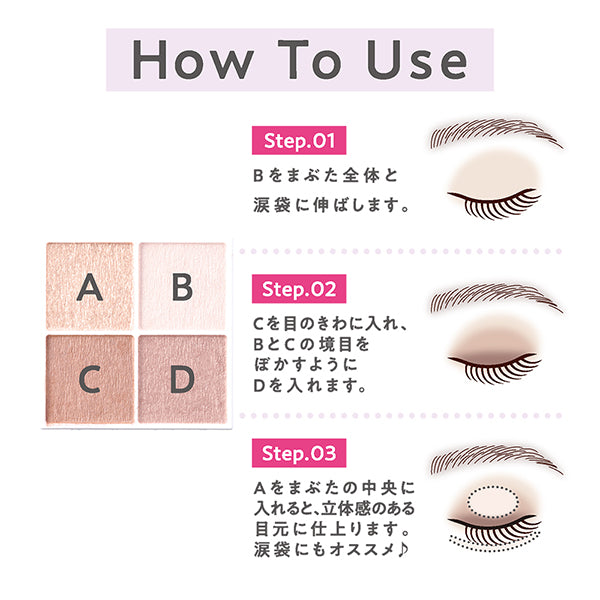 How To Use

A B C D

Step.01
Bをまぶた全体と涙袋に伸ばします。

Step.02
Cを目のきわに入れ、BとCの境目をぼかすようにDを入れます。

Step.03
Aをまぶたの中央に入れると、立体感のある目元に仕上ります。涙袋にもオススメ♪