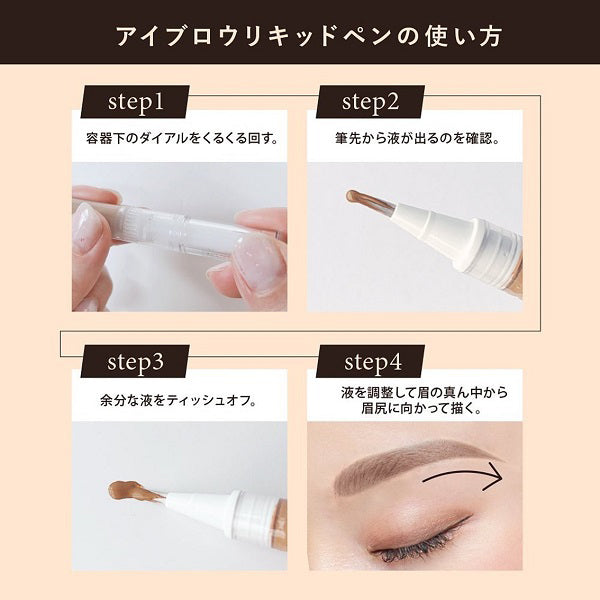 アイブロウリキッドペンの使い方

step1

容器下のダイアルをくるくる回す。

step2

筆先から液が出るのを確認。

step3

余分な液をティッシュオフ。

step4

液を調整して眉の真ん中から眉尻に向かって描く。