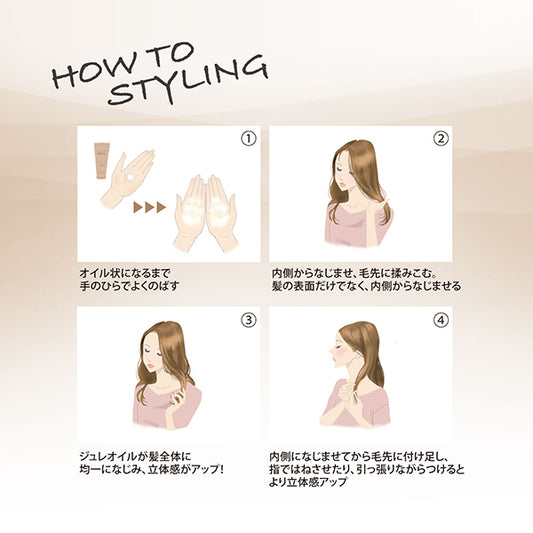 HOW TO STYLING

①

オイル状になるまで
手のひらでよくのばす

②

内側からなじませ、毛先に揉みこむ。
髪の表面だけでなく、内側からなじませる

③

ジュレオイルが髪全体に
均一になじみ、立体感がアップ!

④

内側になじませてから毛先に付け足し、
指ではねさせたり、引っ張りながらつけると
より立体感アップ