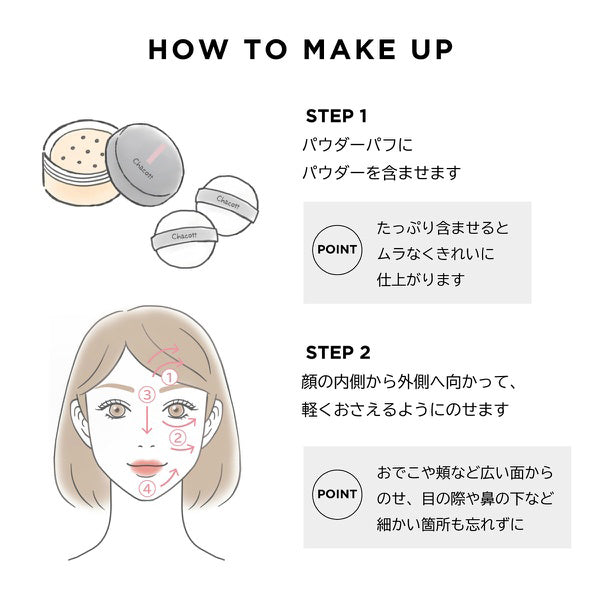 HOW TO MAKE UP

Chacott

Chacott

Chacott

STEP 1
パウダーパフに
パウダーを含ませます

POINT
たっぷり含ませると
ムラなくきれいに
仕上がります

①
③
②
④

STEP 2
顔の内側から外側へ向かって、
軽くおさえるようにのせます

POINT
おでこや頬など広い面から
のせ、目の際や鼻の下など
細かい箇所も忘れずに