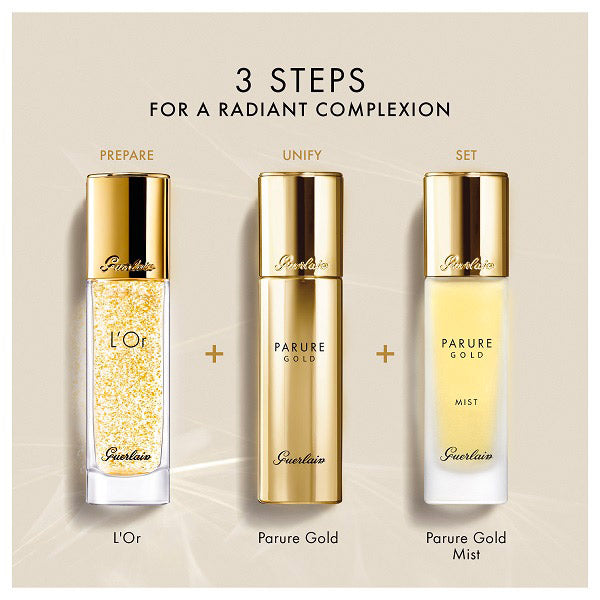 3 STEPS
FOR A RADIANT COMPLEXION

PREPARE

Guerlain

L'Or

Guerlain

L'Or

+

UNIFY

Guerlain

PARURE
GOLD

Guerlain

Parure Gold

+

SET

Guerlain

PARURE
GOLD

MIST

Guerlain

Parure Gold
Mist