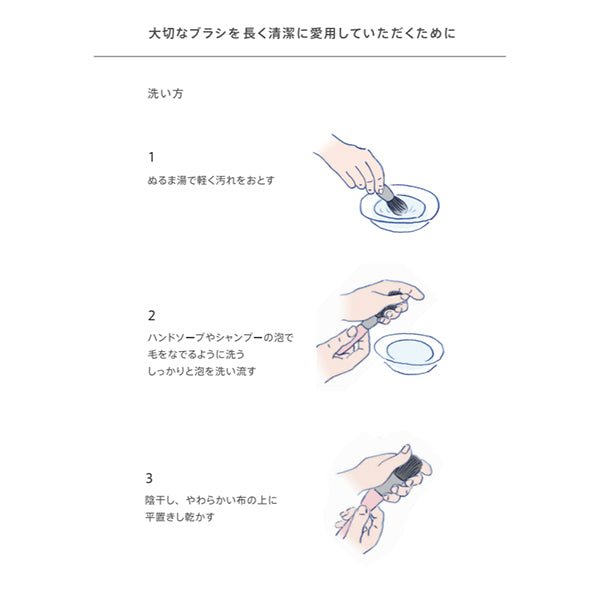 大切なブラシを 長く清潔に愛用していただくために

洗い方

1

ぬるま湯で軽く汚れをおとす

2

ハンドソープやシャンプーの泡で
毛をなでるように洗う
しっかりと泡を洗い流す

3

陰干し、やわらかい布の上に
平置きし乾かす